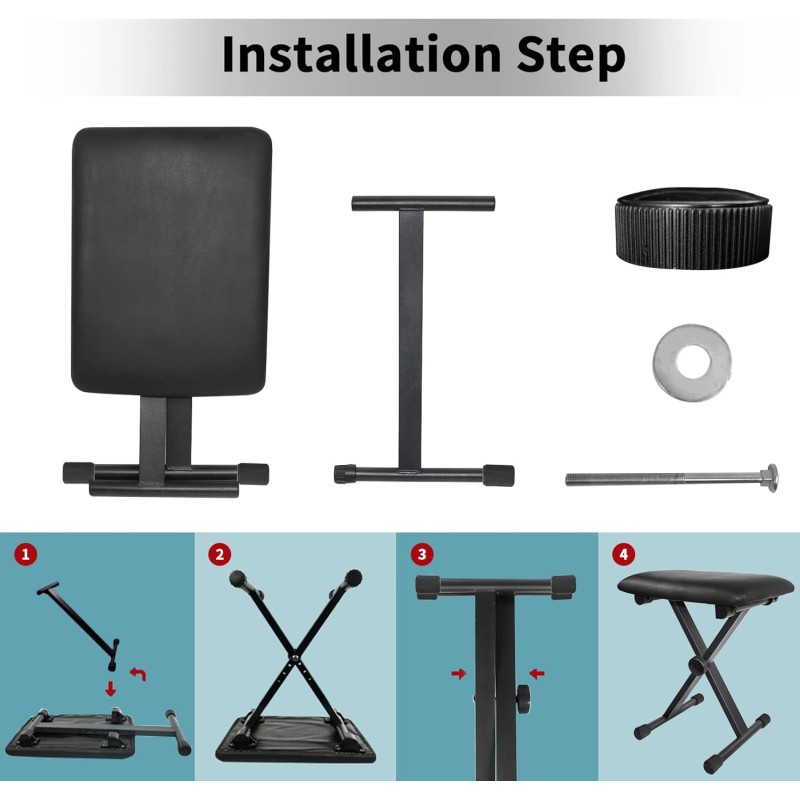 Installation Step

1

2

3

4