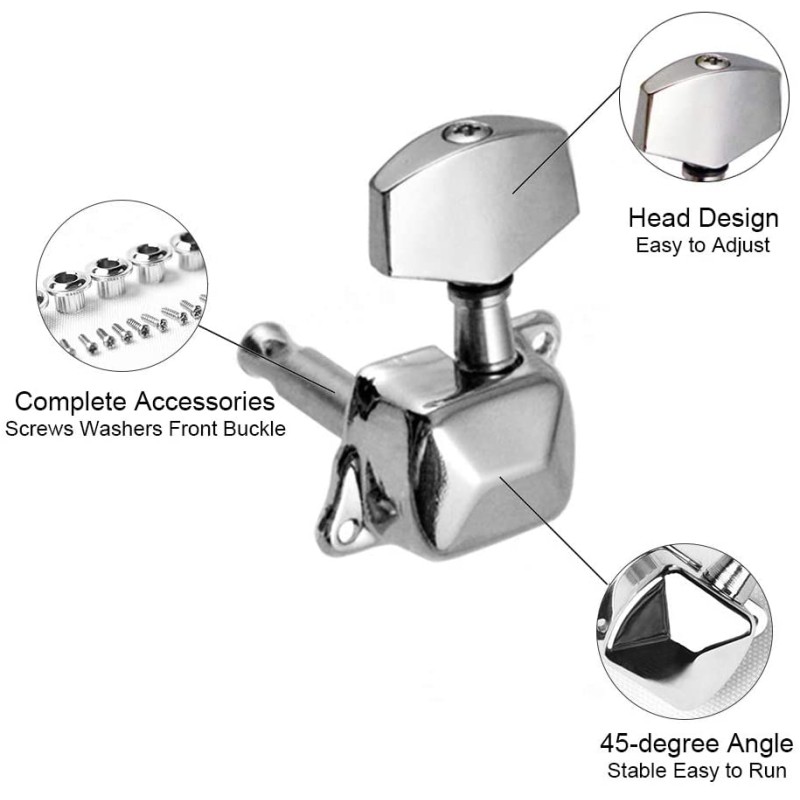 Head Design
Easy to Adjust

Complete Accessories
Screws Washers Front Buckle

45-degree Angle
Stable Easy to Run