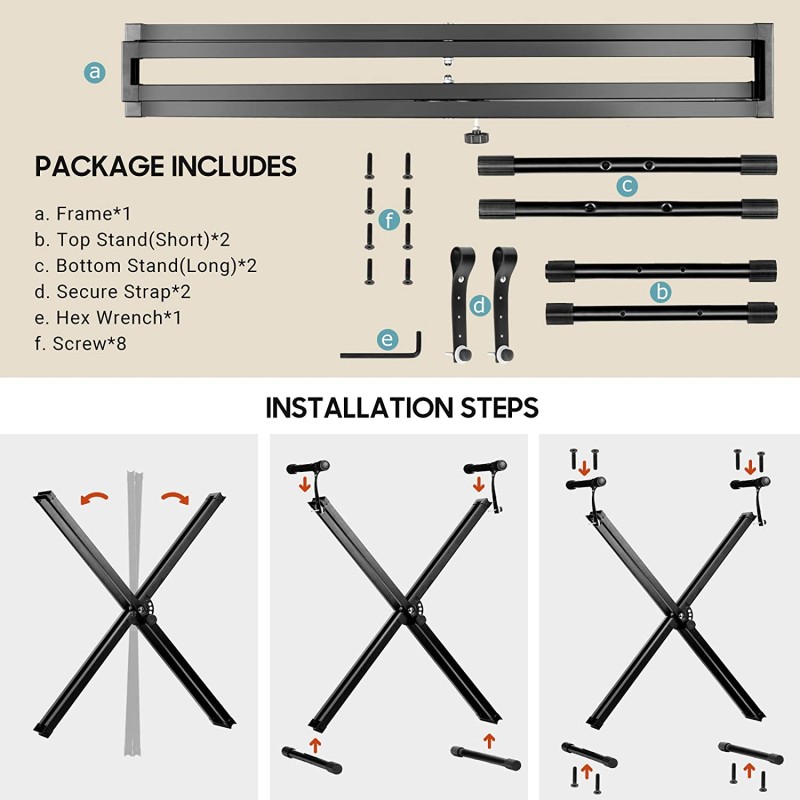 a

PACKAGE INCLUDES

a. Frame*1
b. Top Stand(Short)*2
c. Bottom Stand(Long)*2
d. Secure Strap*2
e. Hex Wrench*1
f. Screw*8

f

c

d

b

e

INSTALLATION STEPS