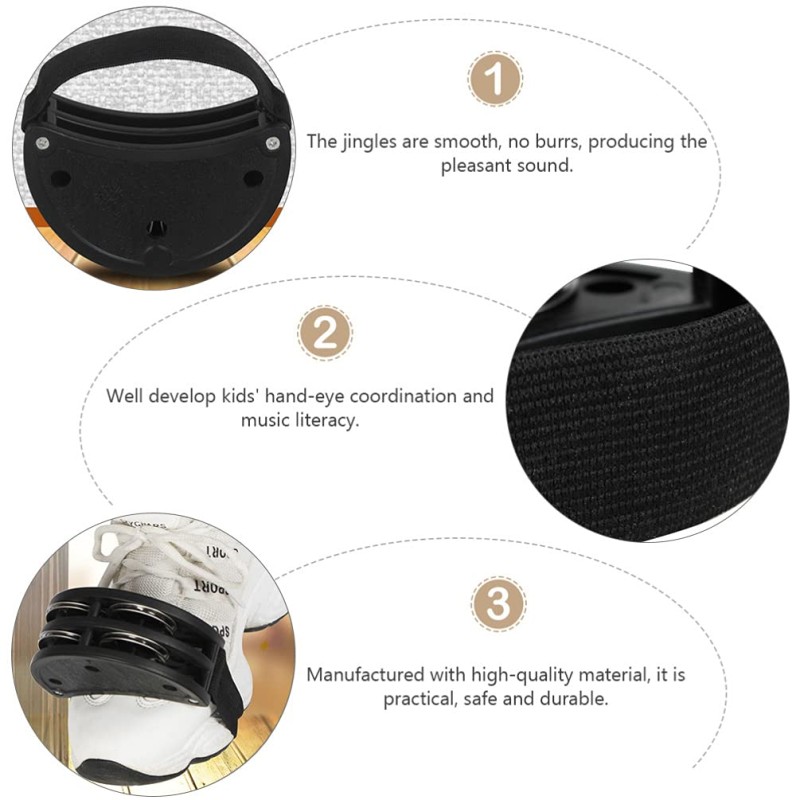 1

The jingles are smooth, no burrs, producing the pleasant sound.

2

Well develop kids' hand-eye coordination and music literacy.

3

Manufactured with high-quality material, it is practical, safe and durable.